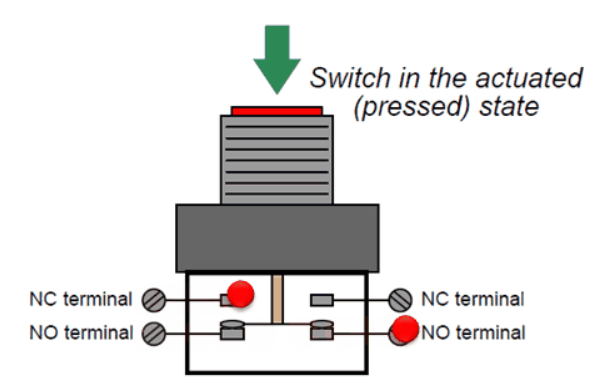 Switch in the actuated (pressed) state

NC terminal

NO terminal

NC terminal

NO terminal