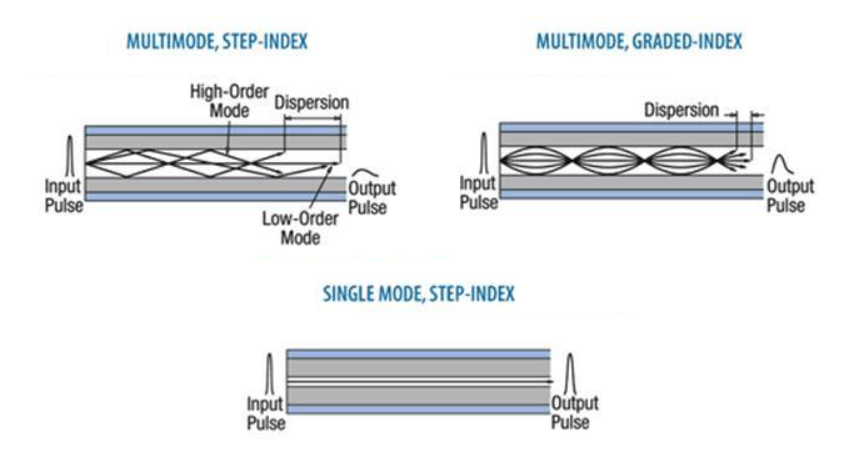 MULTIMODE, STEP-INDEX

High-Order Mode
Dispersion
Input Pulse
Output Pulse
Low-Order Mode

MULTIMODE, GRADED-INDEX

Dispersion
Input Pulse
Output Pulse

SINGLE MODE, STEP-INDEX

Input Pulse
Output Pulse